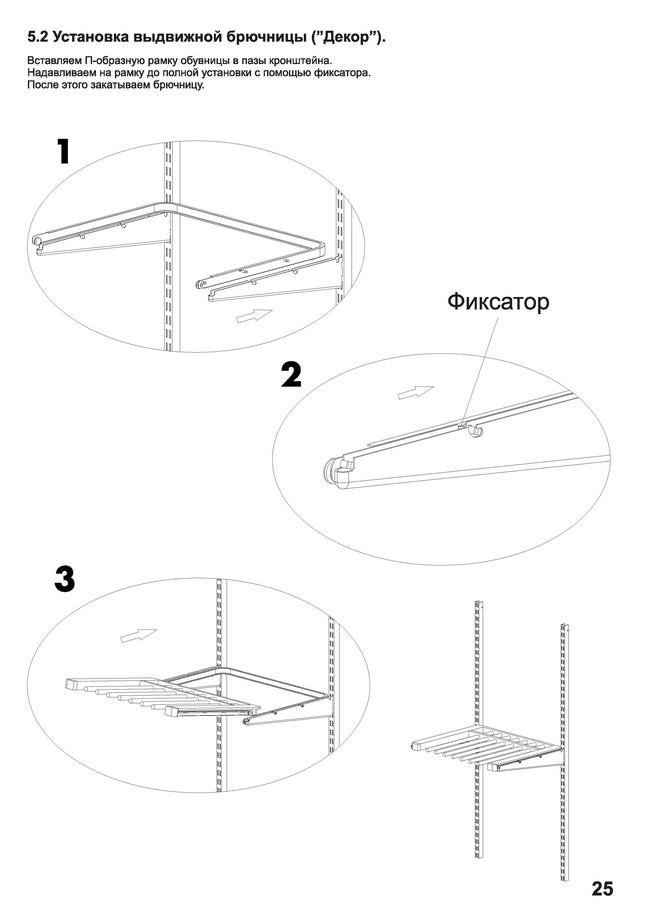 5.2 Установка выдвижной брючницы ("Декор").

Вставляем П-образную рамку обувницы в пазы кронштейна.
Надавливаем на рамку до полной установки с помощью фиксатора.
После этого закатываем брючницу.

1

Фиксатор

2

3

25