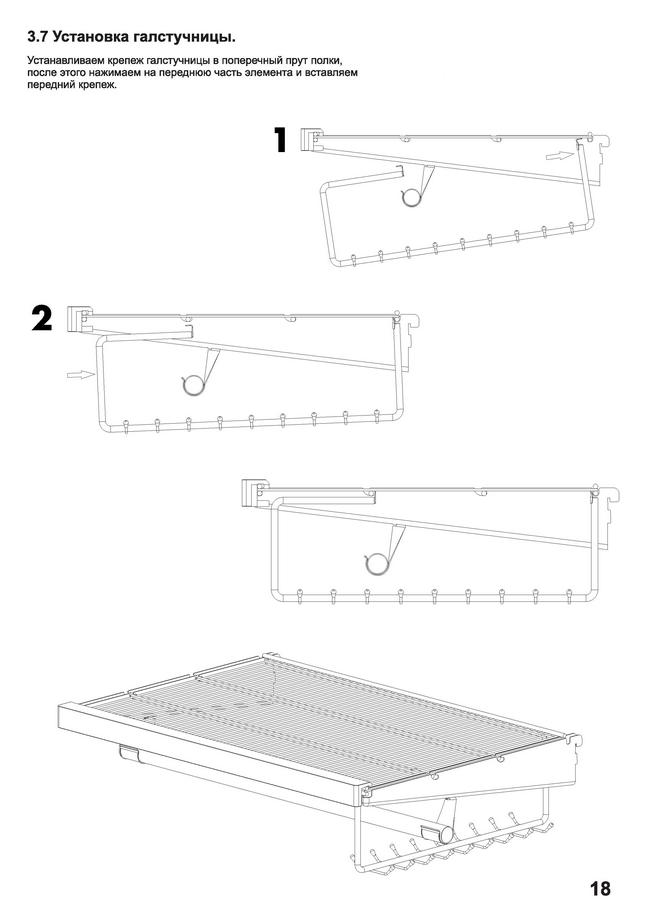 3.7 Установка галстучницы.

Устанавливаем крепеж галстучницы в поперечный прут полки, после этого нажимаем на переднюю часть элемента и вставляем передний крепеж.

1

2

18